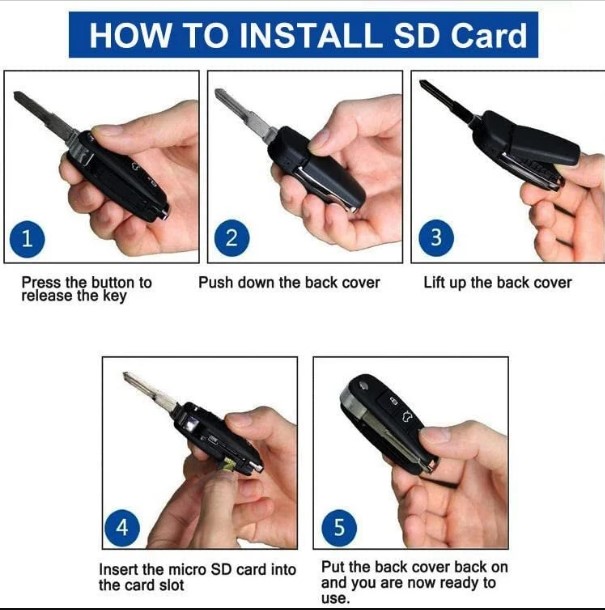 HOW TO INSTALL SD Card

1

Press the button to release the key

2

Push down the back cover

3

Lift up the back cover

4

Insert the micro SD card into the card slot

5

Put the back cover back on and you are now ready to use.